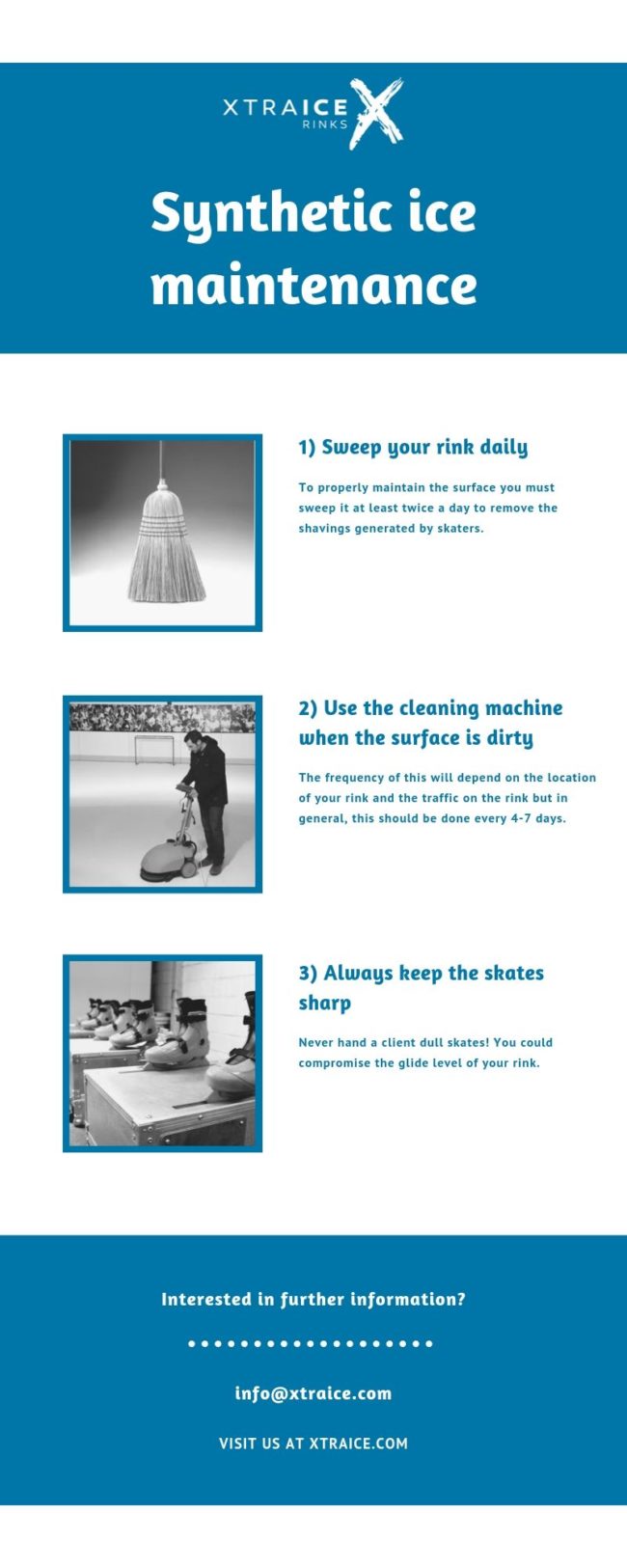 XTRAICE RINKS

Synthetic ice maintenance

1) Sweep your rink daily

To properly maintain the surface you must sweep it at least twice a day to remove the shavings generated by skaters.

2) Use the cleaning machine when the surface is dirty

The frequency of this will depend on the location of your rink and the traffic on the rink but in general, this should be done every 4-7 days.

3) Always keep the skates sharp

Never hand a client dull skates! You could compromise the glide level of your rink.

Interested in further information?

info@xtraice.com

VISIT US AT XTRAICE.COM